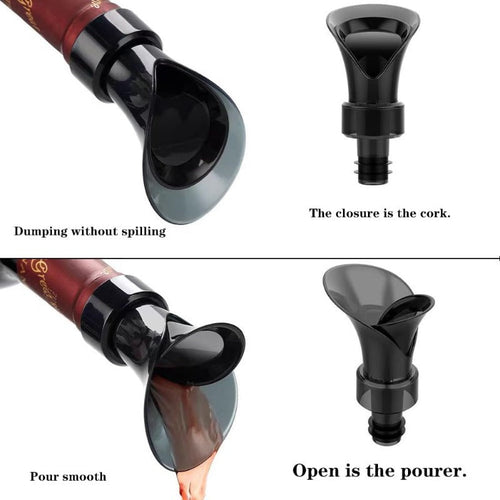 Dumping without spilling

The closure is the cork.

Pour smooth

Open is the pourer.