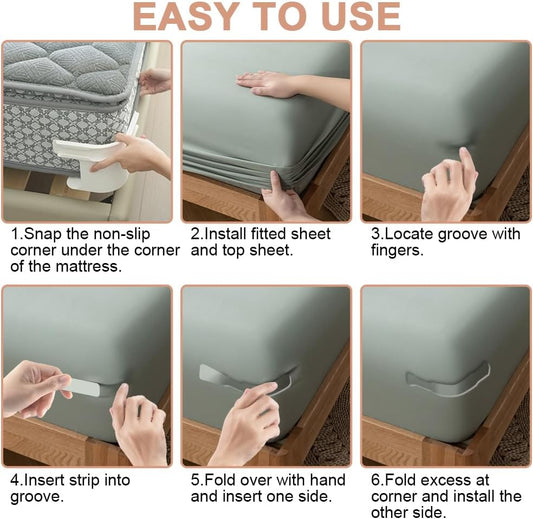 EASY TO USE

1.Snap the non-slip corner under the corner of the mattress.

2.Install fitted sheet and top sheet.

3.Locate groove with fingers.

4.Insert strip into groove.

5.Fold over with hand and insert one side.

6.Fold excess at corner and install the other side.